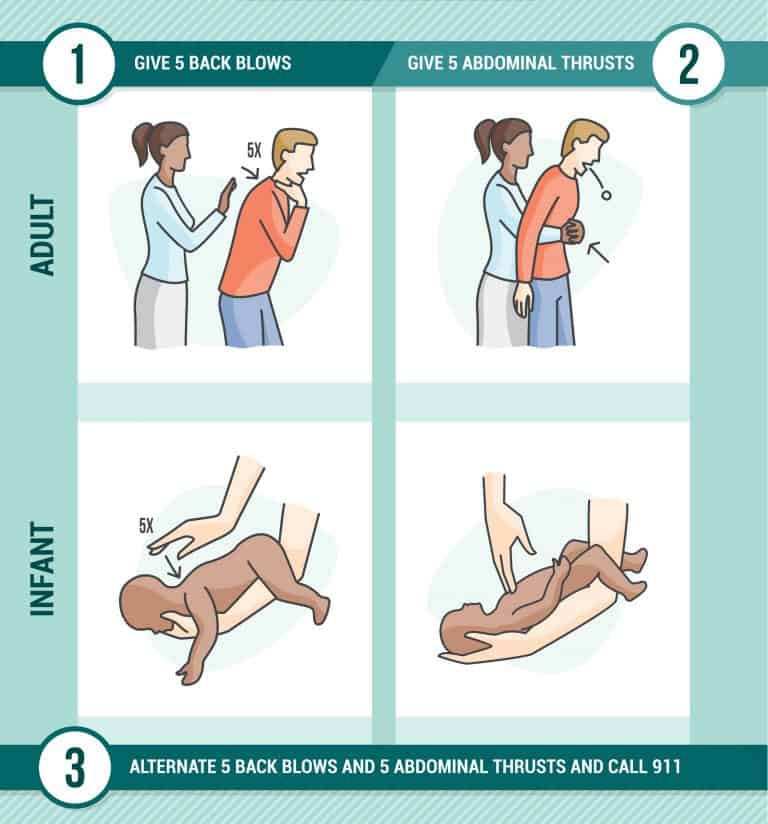 1 GIVE 5 BACK BLOWS

GIVE 5 ABDOMINAL THRUSTS 2

ADULT

5X

INFANT

5X

3 ALTERNATE 5 BACK BLOWS AND 5 ABDOMINAL THRUSTS AND CALL 911